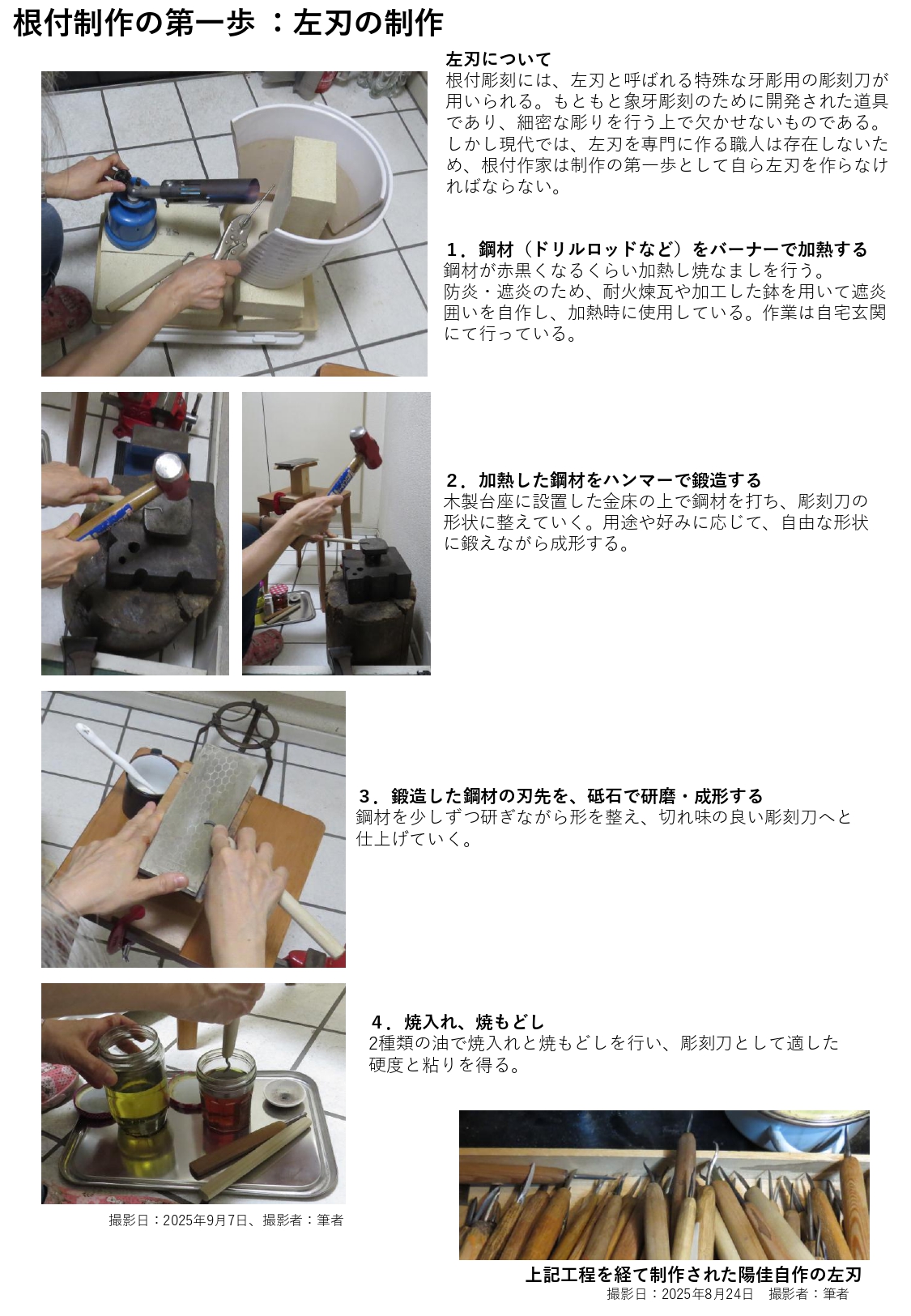 根付制作の第一歩 ：左刃の制作

左刃について
根付彫刻には、左刃と呼ばれる特殊な牙彫用の彫刻刀が用いられる。もともと象牙彫刻のために開発された道具であり、細密な彫りを行う上で欠かせないものである。しかし現代では、左刃を専門に作る職人は存在しないため、根付作家は制作の第一歩として自ら左刃を作らなければならない。

１．鋼材（ドリルロッドなど）をバーナーで加熱する
鋼材が赤黒くなるくらい加熱し焼なましを行う。
防炎・遮炎のため、耐火煉瓦や加工した鉢を用いて遮炎囲いを自作し、加熱時に使用している。作業は自宅玄関にて行っている。

２．加熱した鋼材をハンマーで鍛造する
木製台座に設置した金床の上で鋼材を打ち、彫刻刀の形状に整えていく。用途や好みに応じて、自由な形状に鍛えながら成形する。

３．鍛造した鋼材の刃先を、砥石で研磨・成形する
鋼材を少しずつ研ぎながら形を整え、切れ味の良い彫刻刀へと仕上げていく。

４．焼入れ、焼もどし
2種類の油で焼入れと焼もどしを行い、彫刻刀として適した硬度と粘りを得る。

撮影日：2025年9月7日、撮影者：筆者

上記工程を経て制作された陽佳自作の左刃
撮影日：2025年8月24日　撮影者：筆者