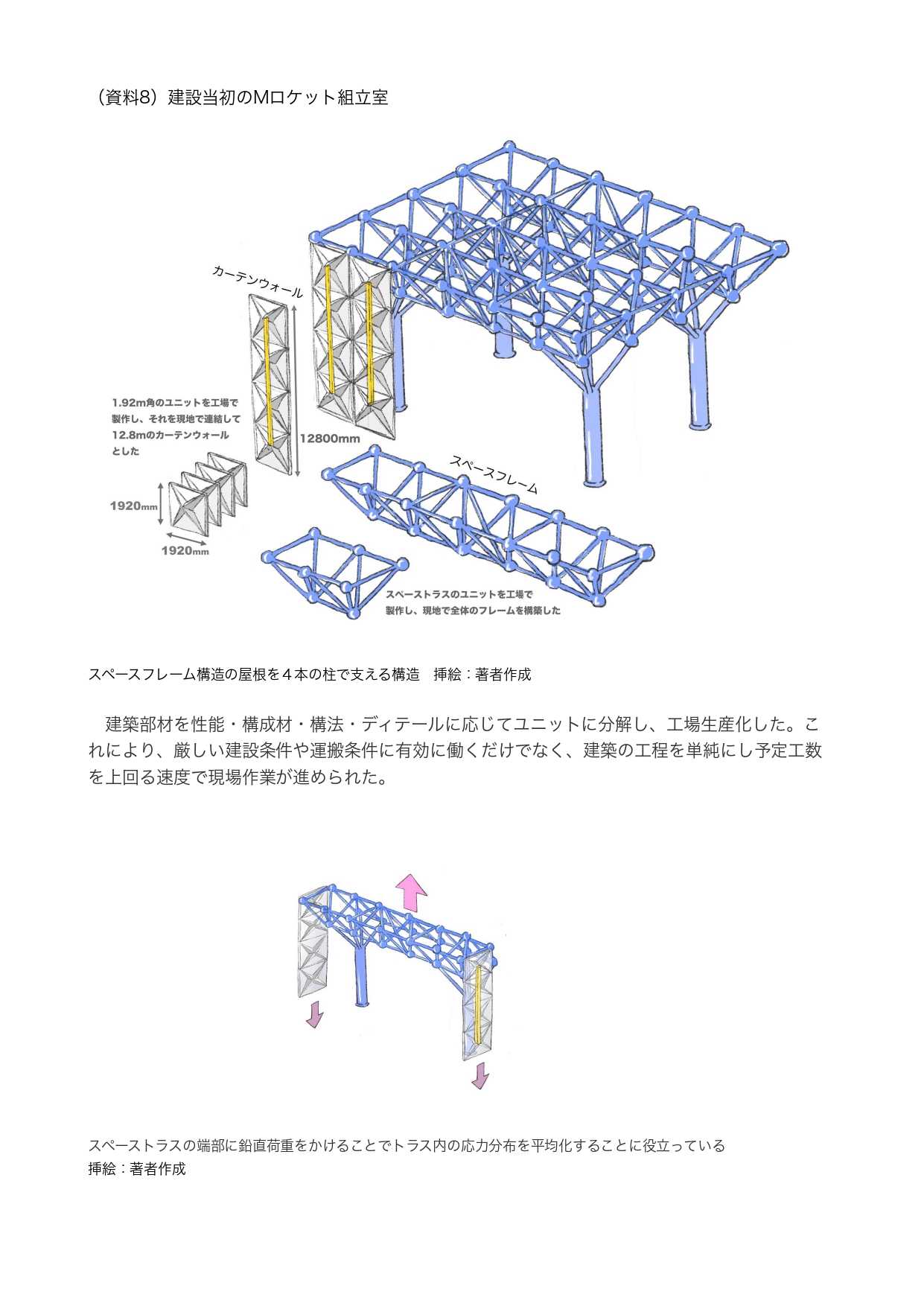 （資料8）建設当初のMロケット組立室

カーテンウォール

1.92m角のユニットを工場で製作し、それを現地で連結して12.8mのカーテンウォールとした

12800mm

1920mm

1920mm

スペースフレーム

スペーストラスのユニットを工場で製作し、現地で全体のフレームを構築した

スペースフレーム構造の屋根を４本の柱で支える構造　挿絵：著者作成

建築部材を性能・構成材・構法・ディテールに応じてユニットに分解し、工場生産化した。これにより、厳しい建設条件や運搬条件に有効に働くだけでなく、建築の工程を単純にし予定工数を上回る速度で現場作業が進められた。

スペーストラスの端部に鉛直荷重をかけることでトラス内の応力分布を平均化することに役立っている
挿絵：著者作成